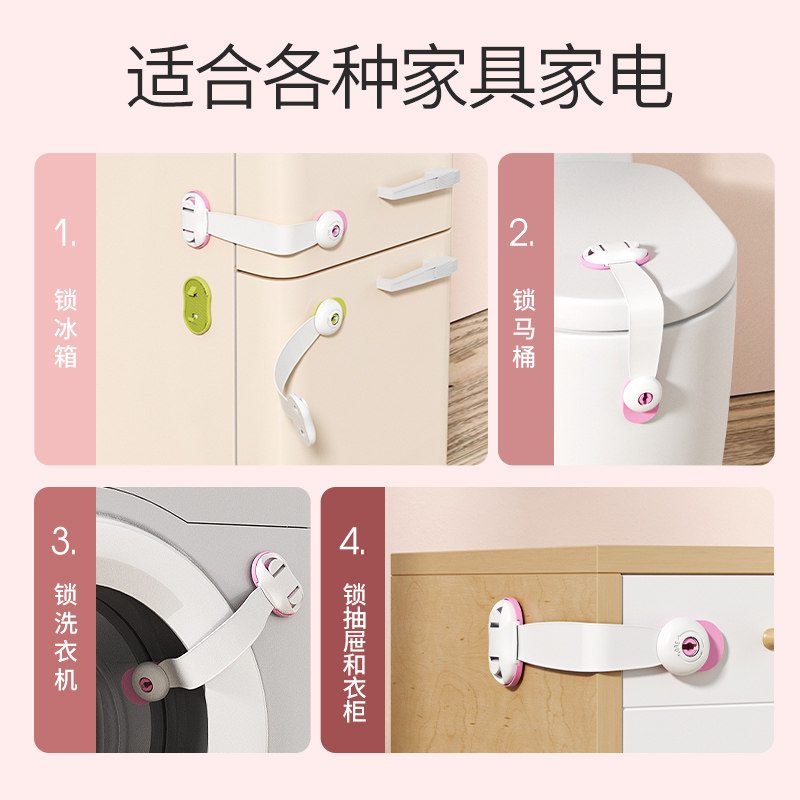 适合各种家具家电

1.
锁冰箱

2.
锁马桶

3.
锁洗衣机

4.
锁抽屉和衣柜