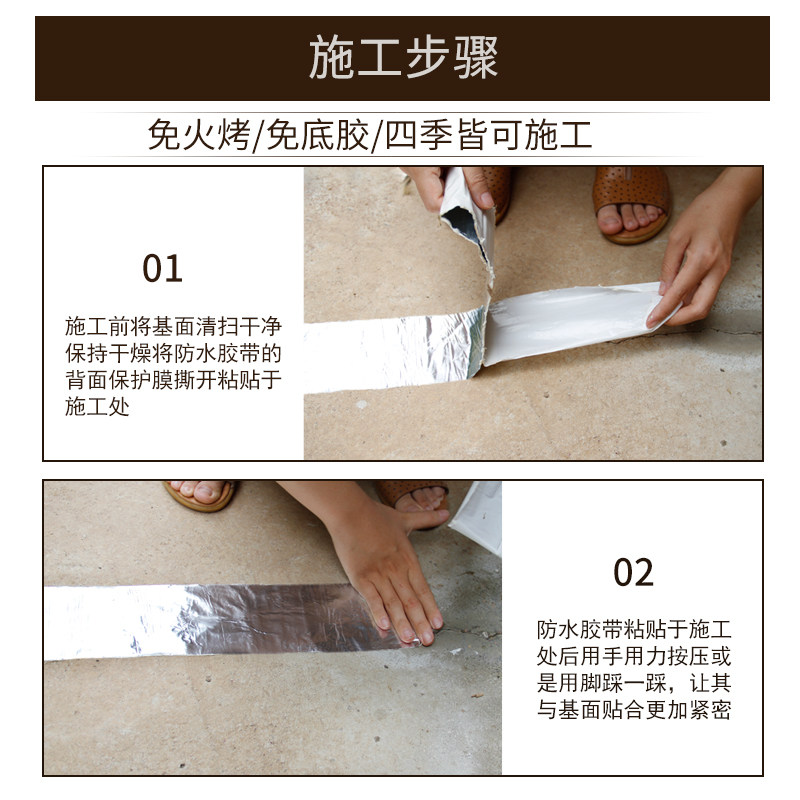 施工步骤

免火烤/免底胶/四季皆可施工

01

施工前将基面清扫干净保持干燥将防水胶带的背面保护膜撕开粘贴于施工处

02

防水胶带粘贴于施工处后用手用力按压或是用脚踩一踩，让其与基面贴合更加紧密