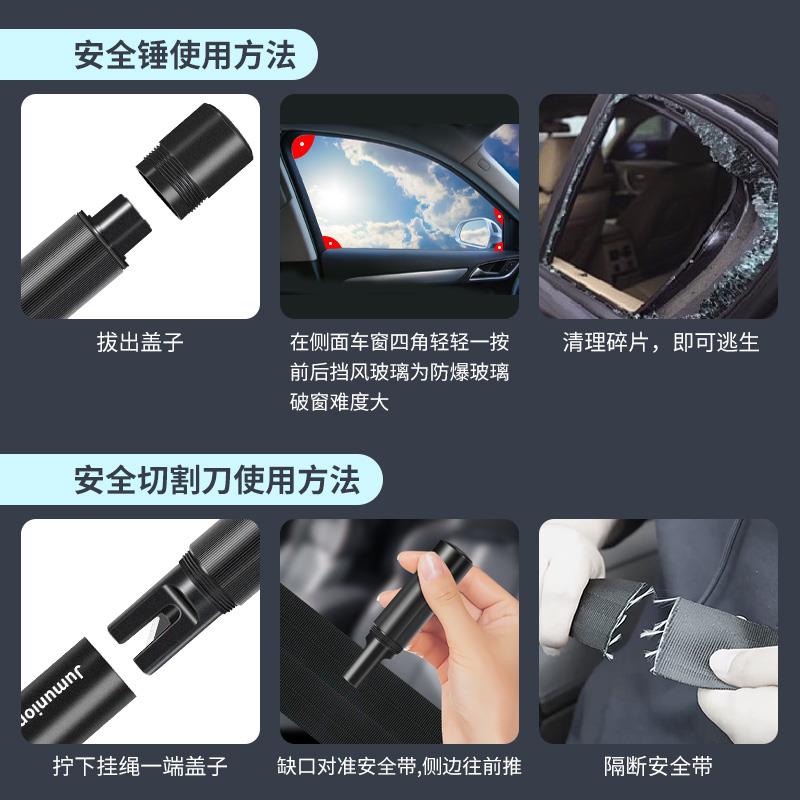 安全锤使用方法

拔出盖子

在侧面车窗四角轻轻一按
前后挡风玻璃为防爆玻璃
破窗难度大

清理碎片，即可逃生

安全切割刀使用方法

Jumunior

拧下挂绳一端盖子

缺口对准安全带,侧边往前推

隔断安全带