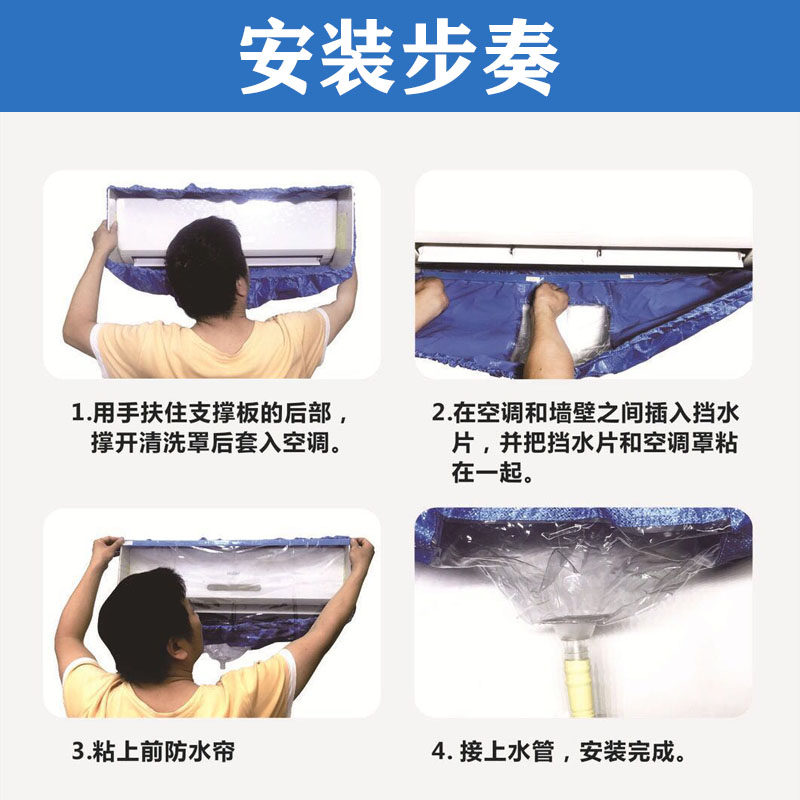 安装步奏

1.用手扶住支撑板的后部，撑开清洗罩后套入空调。

2.在空调和墙壁之间插入挡水片，并把挡水片和空调罩粘在一起。

3.粘上前防水帘

4. 接上水管，安装完成。