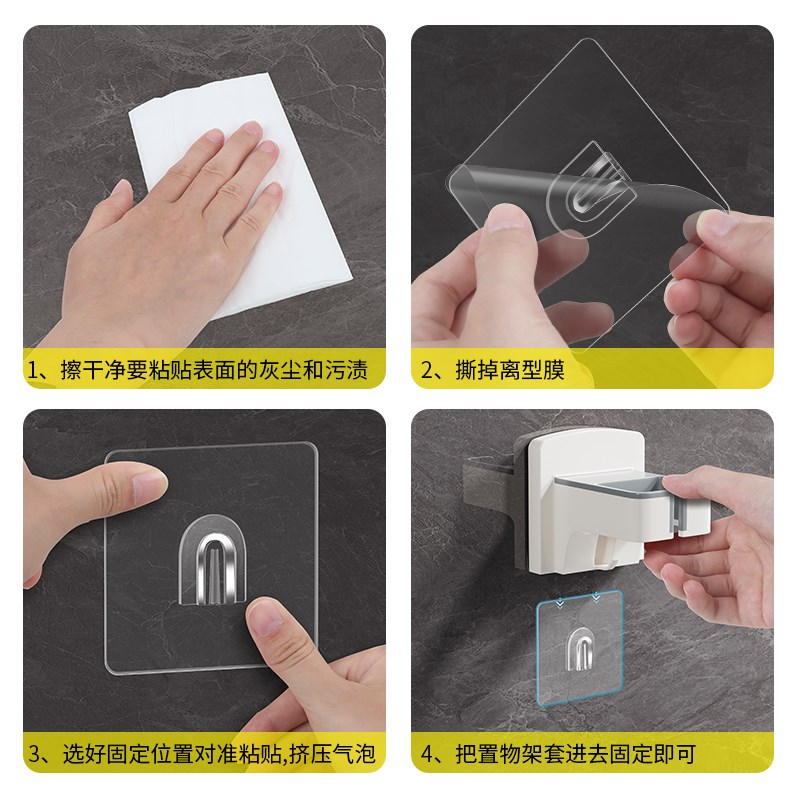 1、擦干净要粘贴表面的灰尘和污渍

2、撕掉离型膜

3、选好固定位置对准粘贴,挤压气泡

4、把置物架套进去固定即可