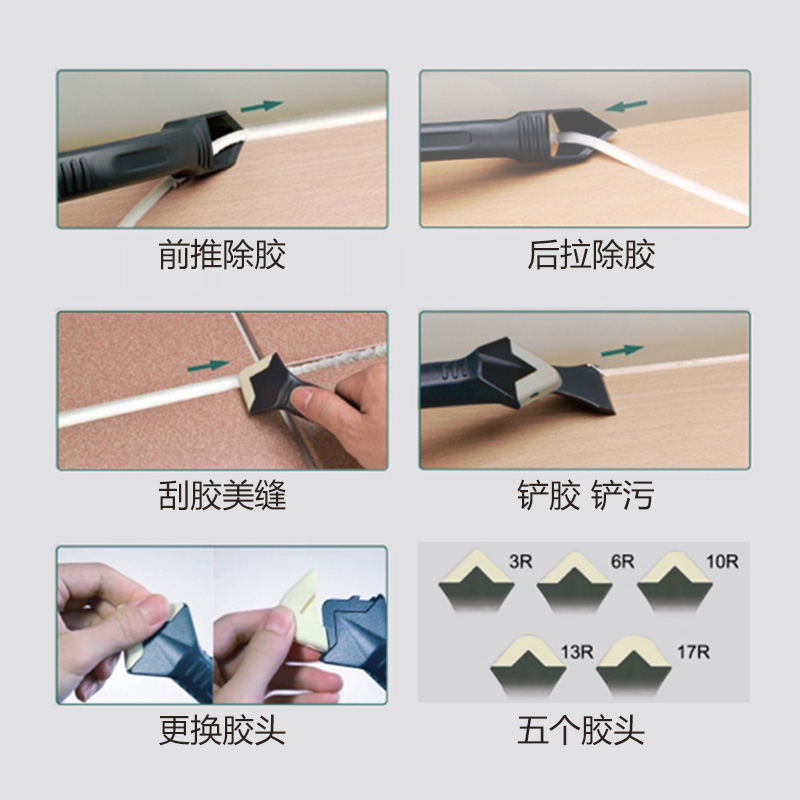 前推除胶

后拉除胶

刮胶美缝

铲胶 铲污

更换胶头

3R

6R

10R

13R

17R

五个胶头