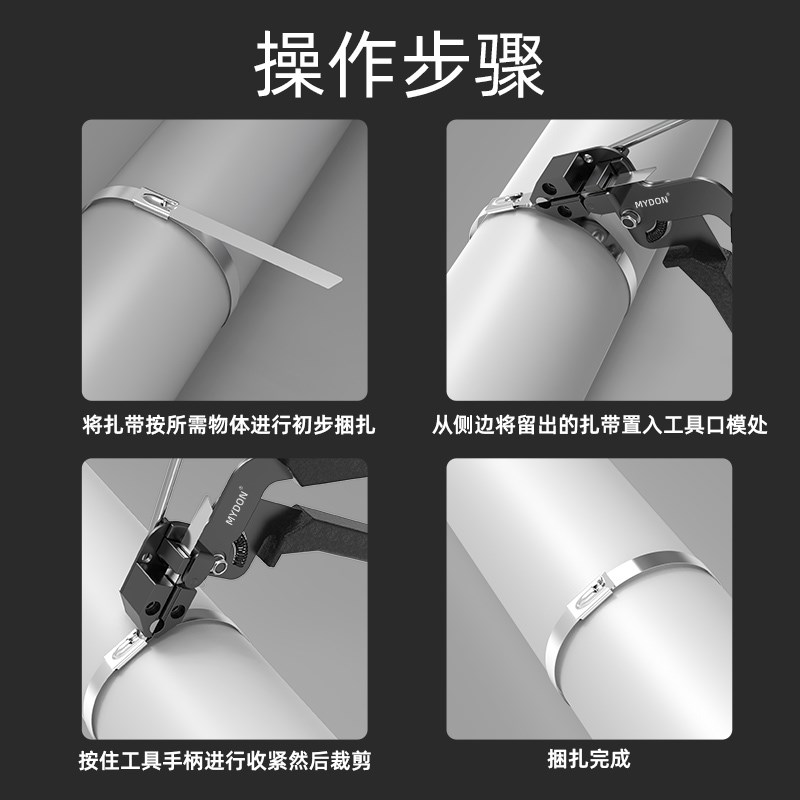 操作步骤

MYDON®

将扎带按所需物体进行初步捆扎

从侧边将留出的扎带置入工具口模处

MYDON®

按住工具手柄进行收紧然后裁剪

捆扎完成