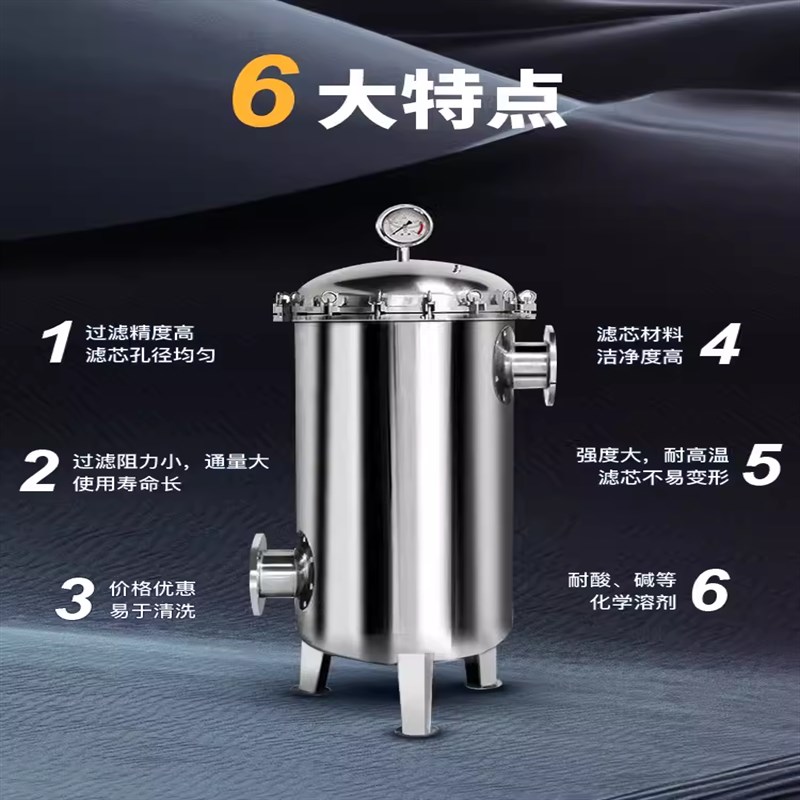 6 大特点

1 过滤精度高
滤芯孔径均匀

2 过滤阻力小，通量大
使用寿命长

3 价格优惠
易于清洗

滤芯材料
洁净度高 4

强度大，耐高温
滤芯不易变形 5

耐酸、碱等
化学溶剂 6