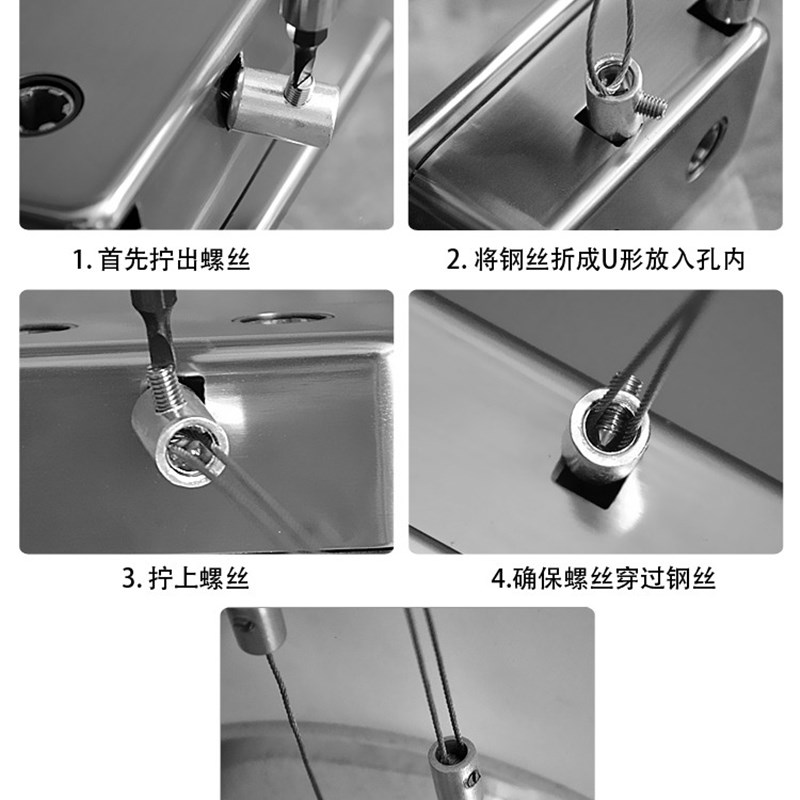 1. 首先拧出螺丝

2. 将钢丝折成U形放入孔内

3. 拧上螺丝

4.确保螺丝穿过钢丝