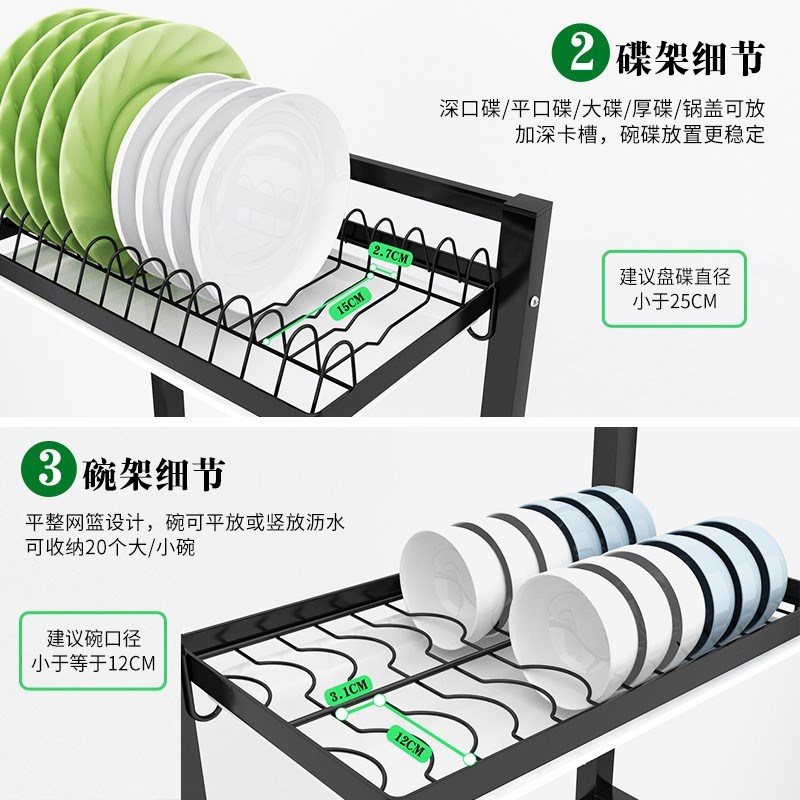 2 碟架细节

深口碟/平口碟/大碟/厚碟/锅盖可放
加深卡槽，碗碟放置更稳定

2.7CM

15CM

建议盘碟直径
小于25CM

3 碗架细节

平整网篮设计，碗可平放或竖放沥水
可收纳20个大/小碗

建议碗口径
小于等于12CM

3.1CM

12CM