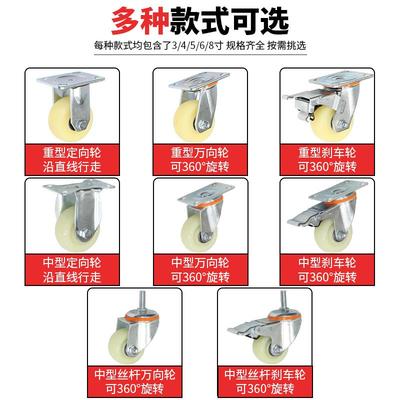 多种款式可选

每种款式均包含了3/4/5/6/8寸 规格齐全 按需挑选

重型定向轮
沿直线行走

重型万向轮
可360°旋转

重型刹车轮
可360°旋转

中型定向轮
沿直线行走

中型万向轮
可360°旋转

中型刹车轮
可360°旋转

中型丝杆万向轮
可360°旋转

中型丝杆刹车轮
可360°旋转