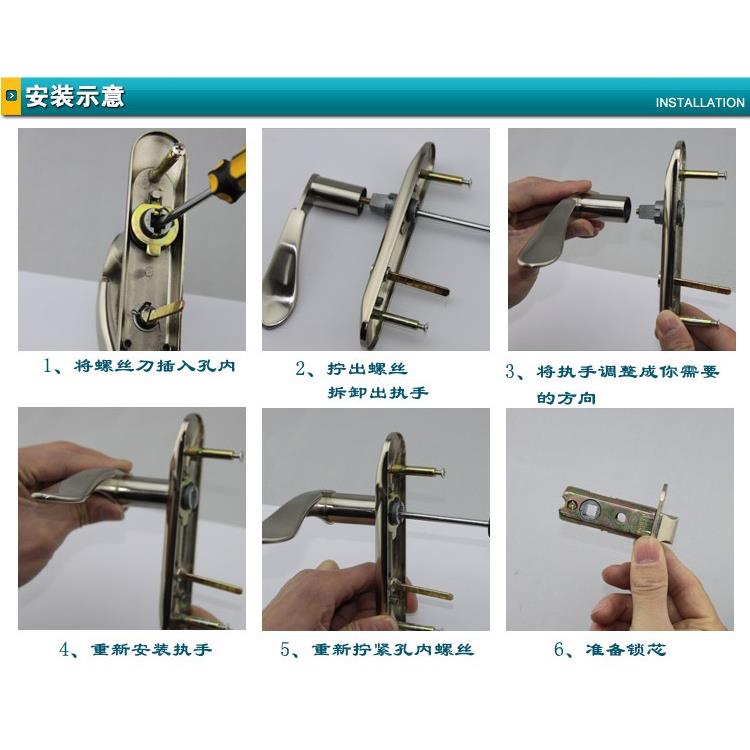 安装示意

INSTALLATION

1、将螺丝刀插入孔内

2、拧出螺丝
拆卸出执手

3、将执手调整成你需要的方向

4、重新安装执手

5、重新拧紧孔内螺丝

6、准备锁芯