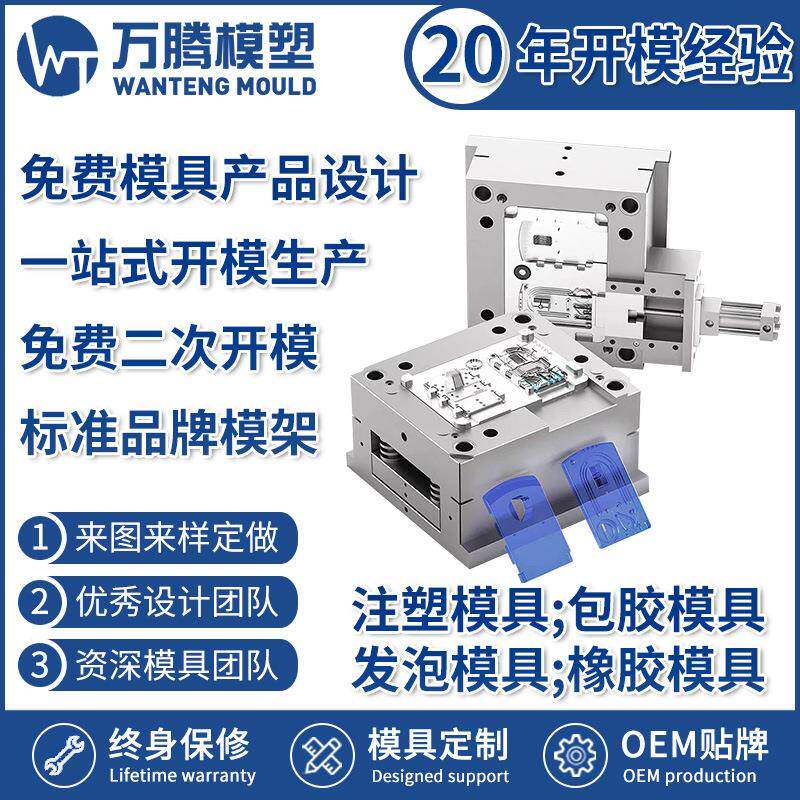 WT 万腾模塑
WANTENG MOULD

20 年开模经验

免费模具产品设计

一站式开模生产

免费二次开模

标准品牌模架

1 来图来样定做

2 优秀设计团队

3 资深模具团队

注塑模具;包胶模具
发泡模具;橡胶模具

终身保修
Lifetime warranty

模具定制
Designed support

OEM贴牌
OEM production