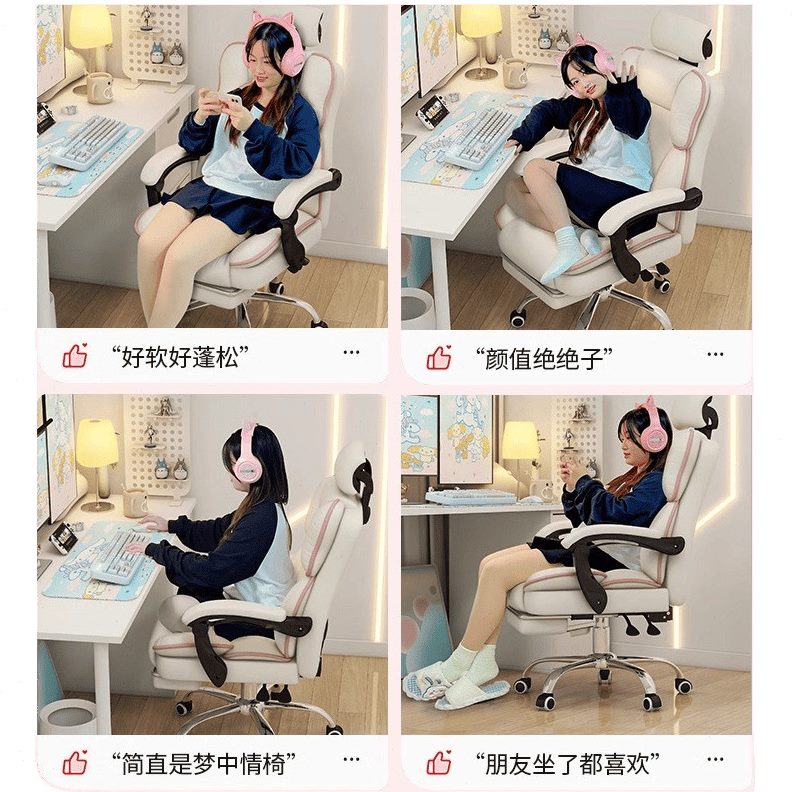 “好软好蓬松” ···

“颜值绝绝子” ···

“简直是梦中情椅” ···

“朋友坐了都喜欢” ···