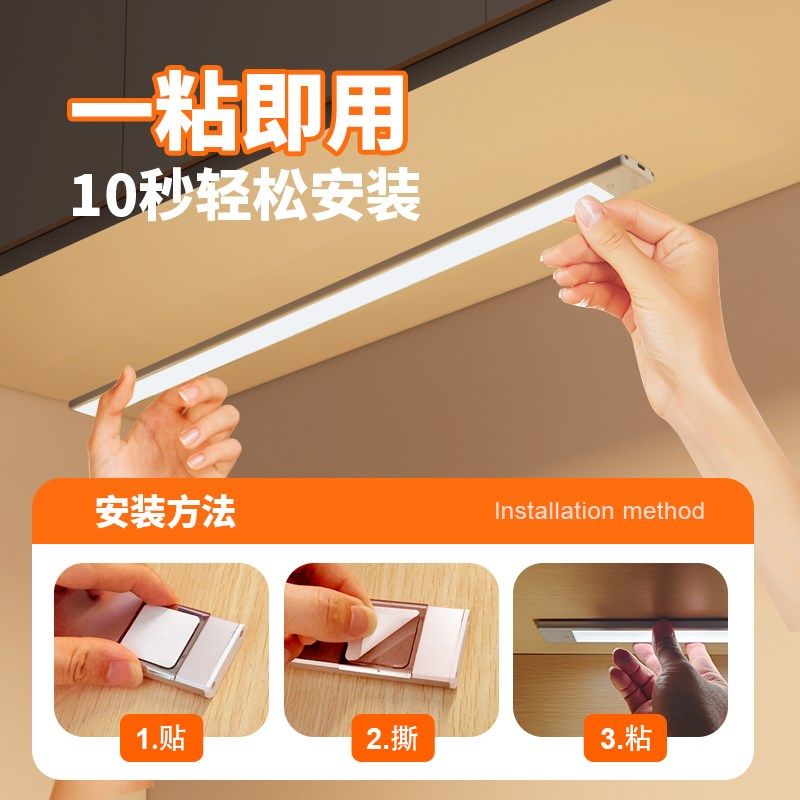 一粘即用
10秒轻松安装

安装方法
Installation method

1.贴
2.撕
3.粘