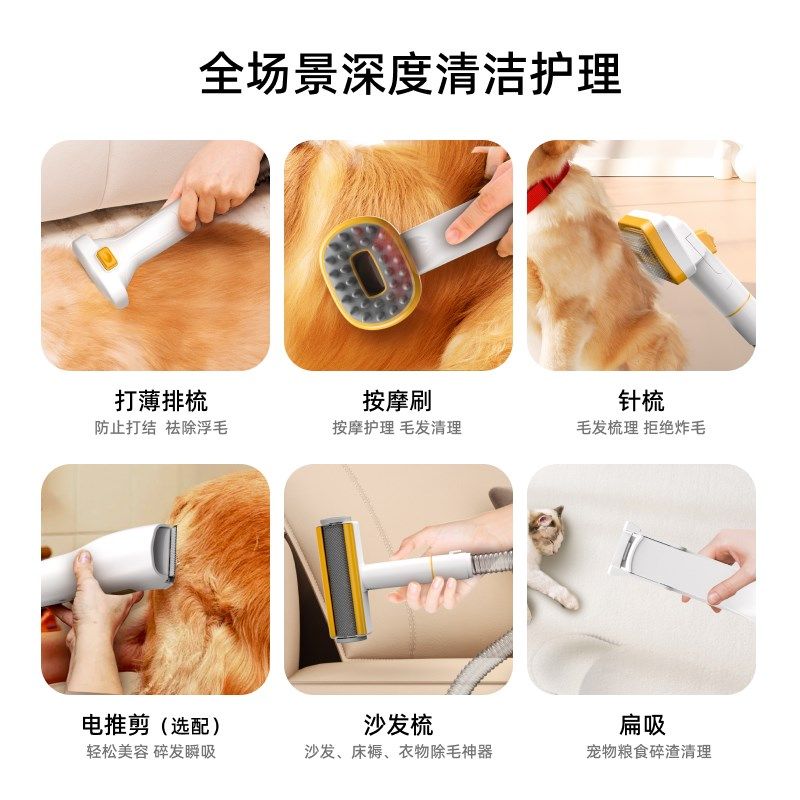 全场景深度清洁护理

打薄排梳
防止打结 祛除浮毛

按摩刷
按摩护理 毛发清理

针梳
毛发梳理 拒绝炸毛

电推剪（选配）
轻松美容 碎发瞬吸

沙发梳
沙发、床褥、衣物除毛神器

扁吸
宠物粮食碎渣清理