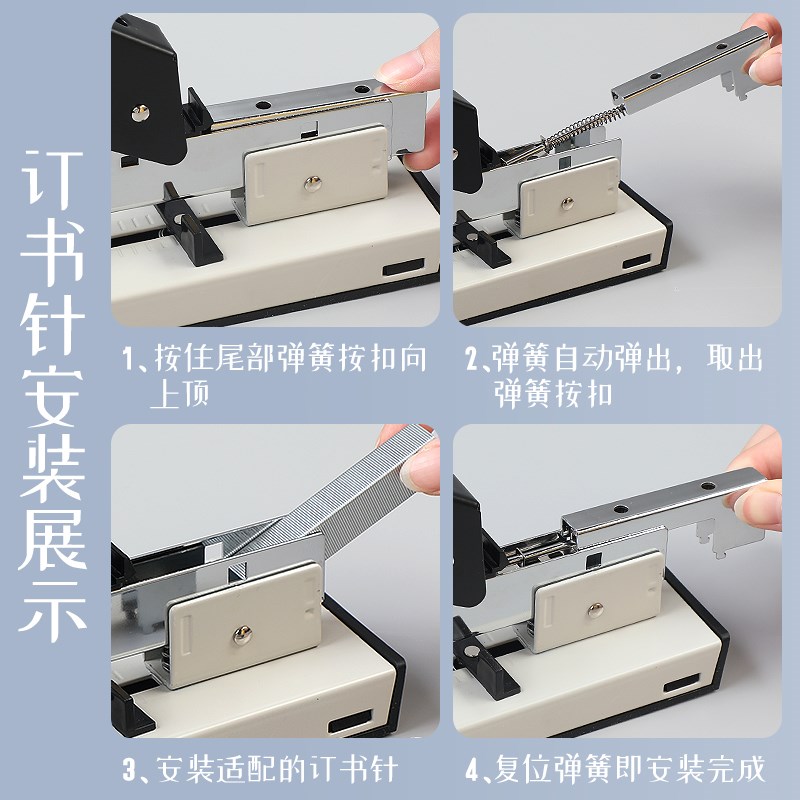 订书针安装展示

1、按住尾部弹簧按扣向上顶

2、弹簧自动弹出，取出弹簧按扣

3、安装适配的订书针

4、复位弹簧即安装完成