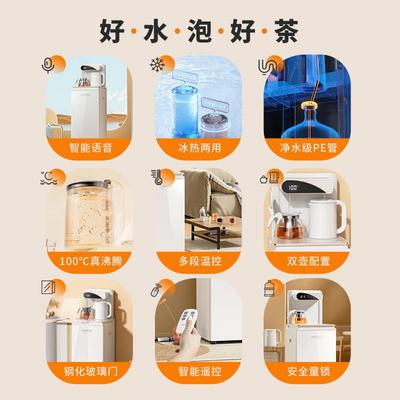 好·水·泡·好·茶

智能语音

冰热两用

净水级PE管

100℃真沸腾

多段温控

双壶配置

钢化玻璃门

智能遥控

安全童锁