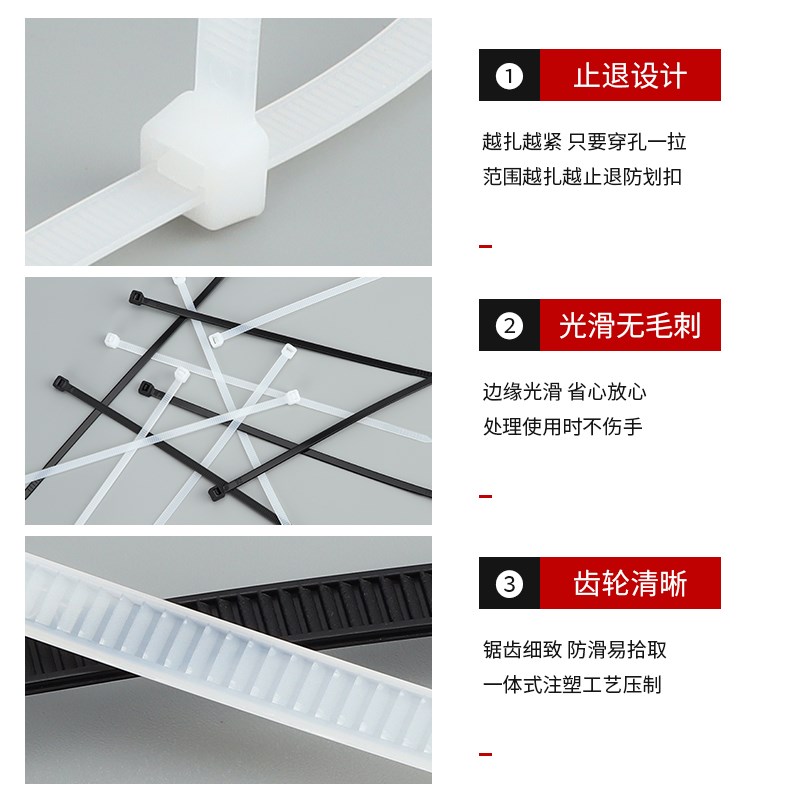 1 止退设计

越扎越紧 只要穿孔一拉
范围越扎越止退防划扣

2 光滑无毛刺

边缘光滑 省心放心
处理使用时不伤手

3 齿轮清晰

锯齿细致 防滑易拾取
一体式注塑工艺压制