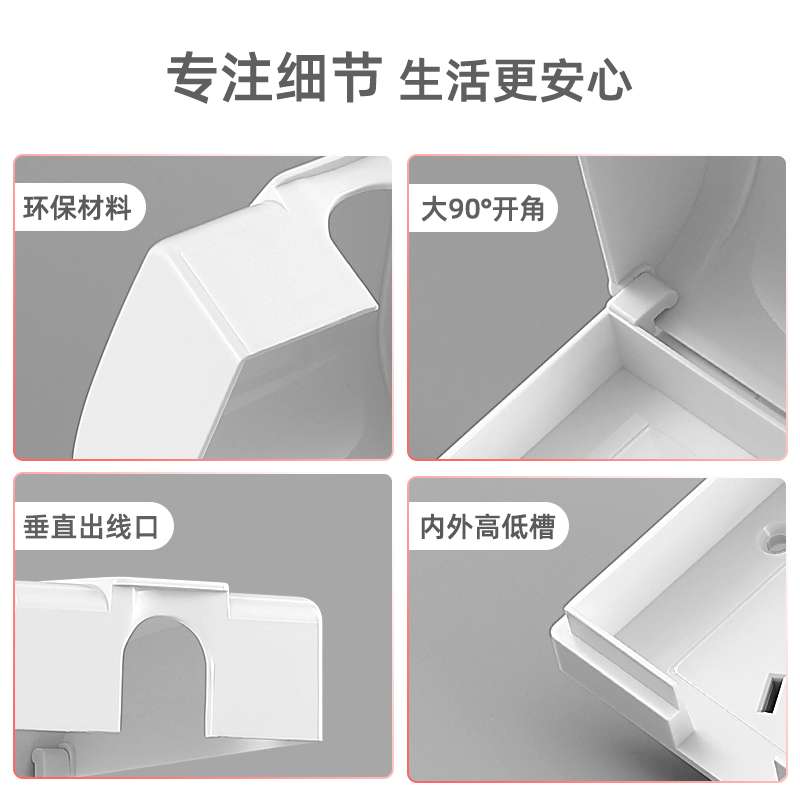 专注细节 生活更安心

环保材料

大90°开角

垂直出线口

内外高低槽