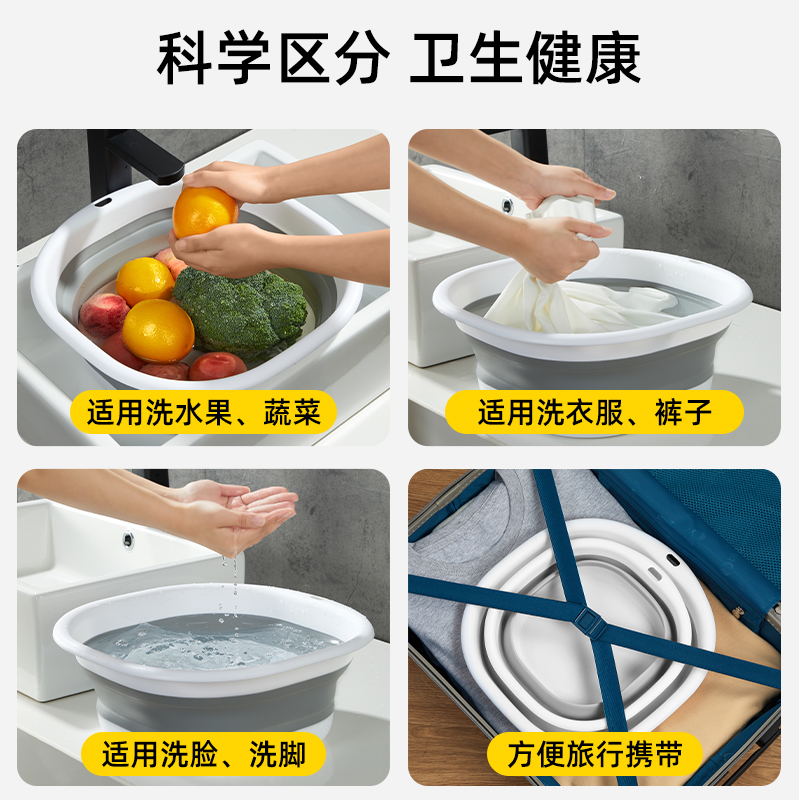 科学区分 卫生健康

适用洗水果、蔬菜

适用洗衣服、裤子

适用洗脸、洗脚

方便旅行携带