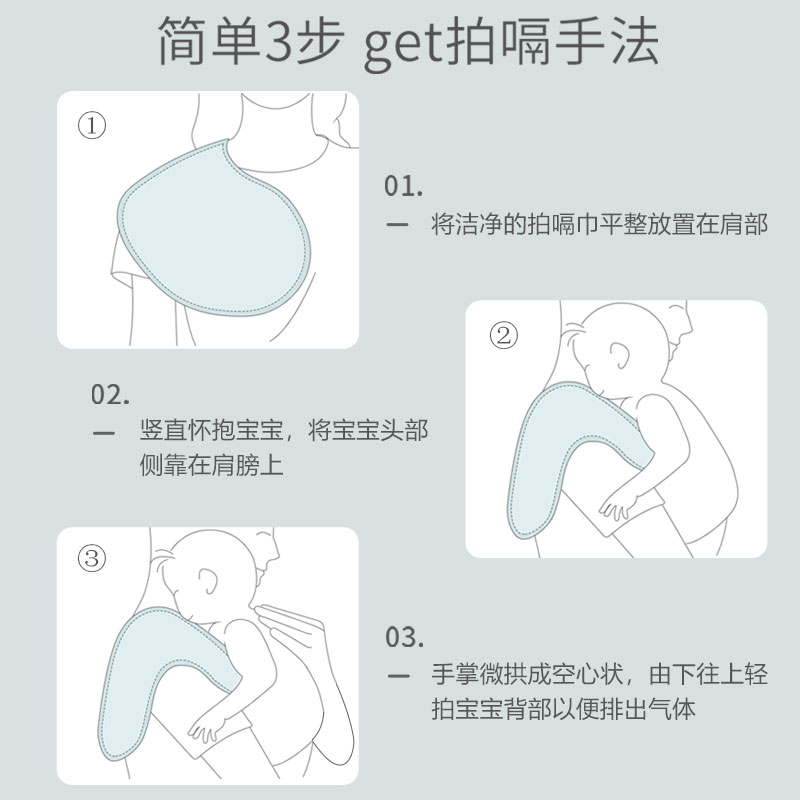 简单3步 get拍嗝手法

①

01.

— 将洁净的拍嗝巾平整放置在肩部

②

02.

— 竖直怀抱宝宝，将宝宝头部侧靠在肩膀上

③

03.

— 手掌微拱成空心状，由下往上轻拍宝宝背部以便排出气体