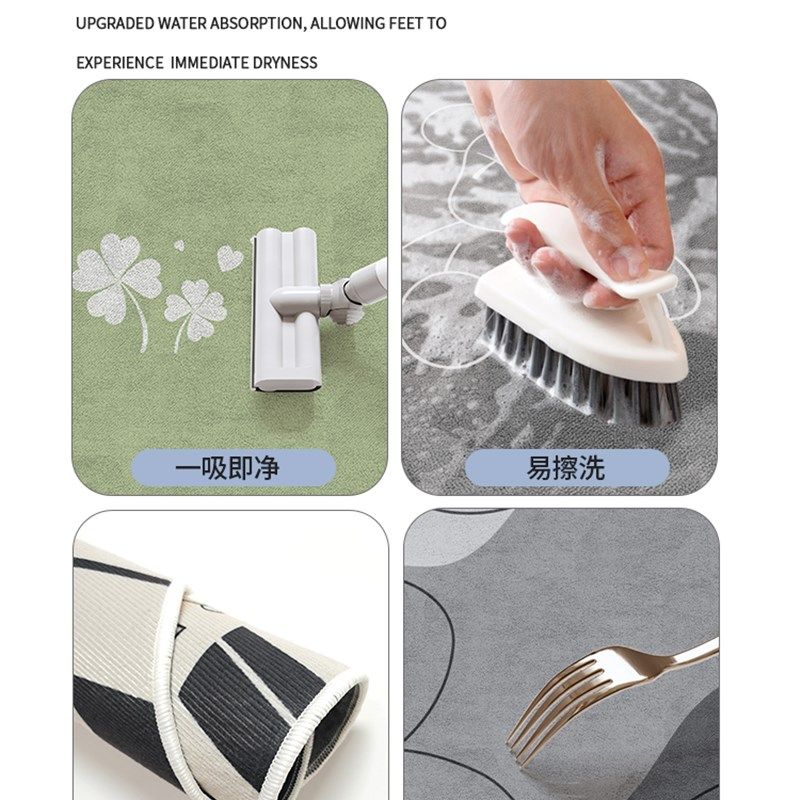 UPGRADED WATER ABSORPTION, ALLOWING FEET TO

EXPERIENCE IMMEDIATE DRYNESS

一吸即净

易擦洗