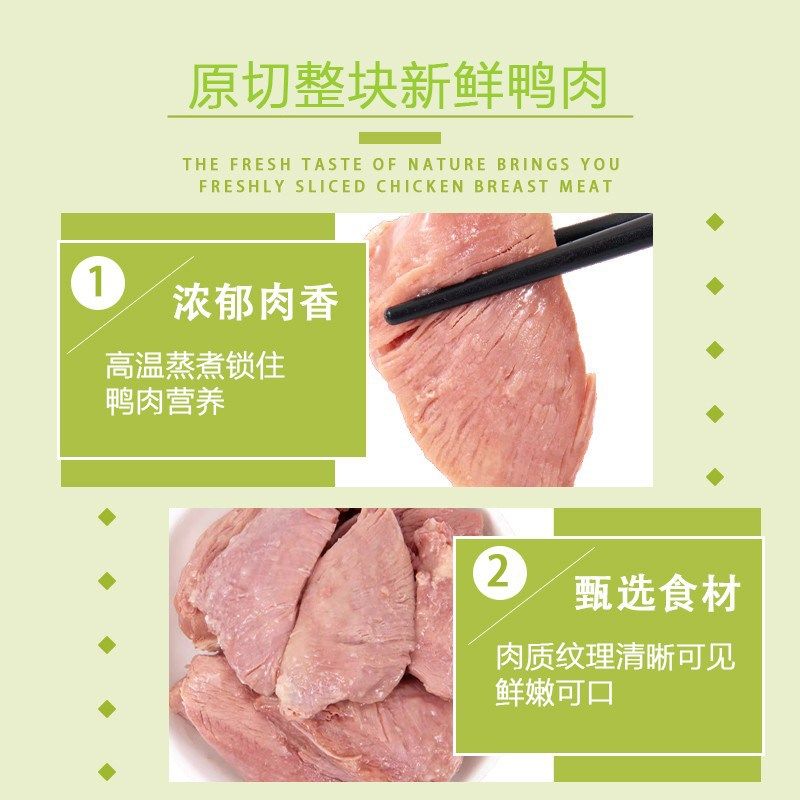 原切整块新鲜鸭肉

THE FRESH TASTE OF NATURE BRINGS YOU
FRESHLY SLICED CHICKEN BREAST MEAT

1 浓郁肉香

高温蒸煮锁住
鸭肉营养

2 甄选食材

肉质纹理清晰可见
鲜嫩可口