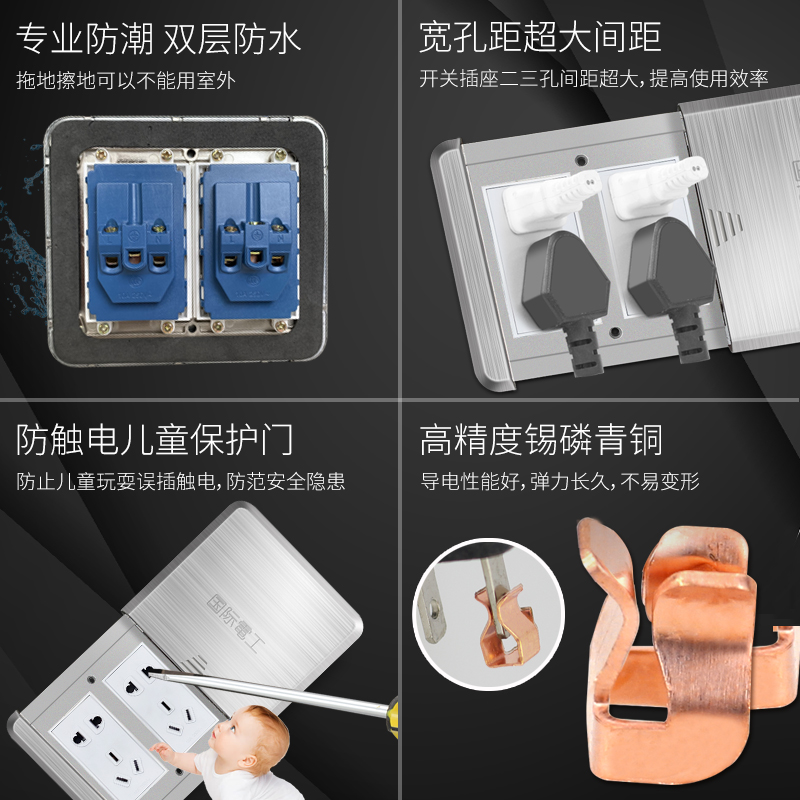 专业防潮 双层防水
拖地擦地可以不能用室外

宽孔距超大间距
开关插座二三孔间距超大，提高使用效率

防触电儿童保护门
防止儿童玩耍误插触电，防范安全隐患

国际電工

高精度锡磷青铜
导电性能好，弹力长久，不易变形