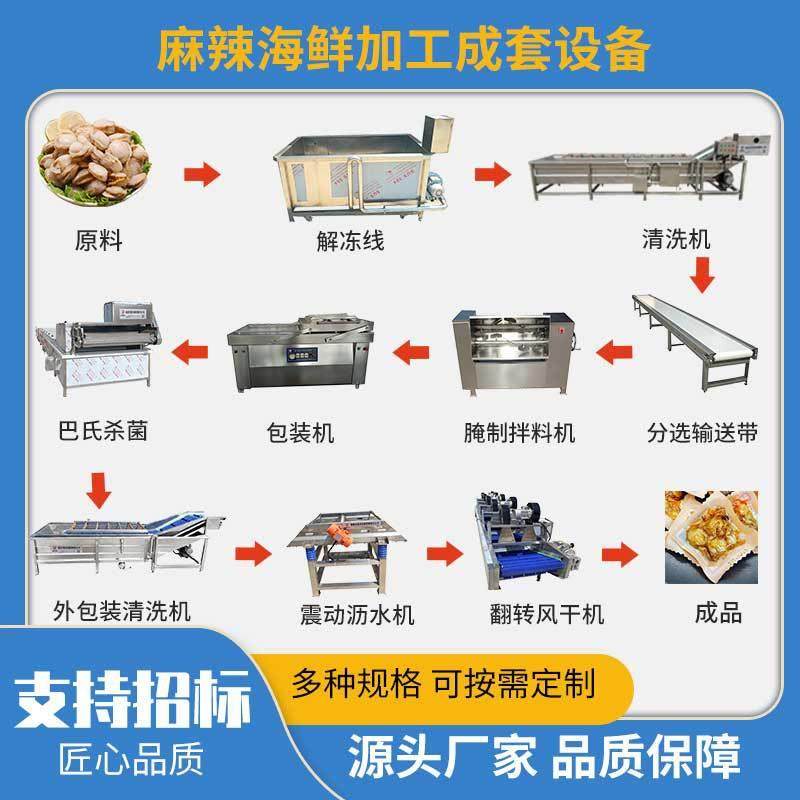 麻辣海鲜加工成套设备

原料

解冻线

清洗机

分选输送带

腌制拌料机

包装机

巴氏杀菌

外包装清洗机

震动沥水机

翻转风干机

成品

支持招标

匠心品质

多种规格 可按需定制

源头厂家 品质保障