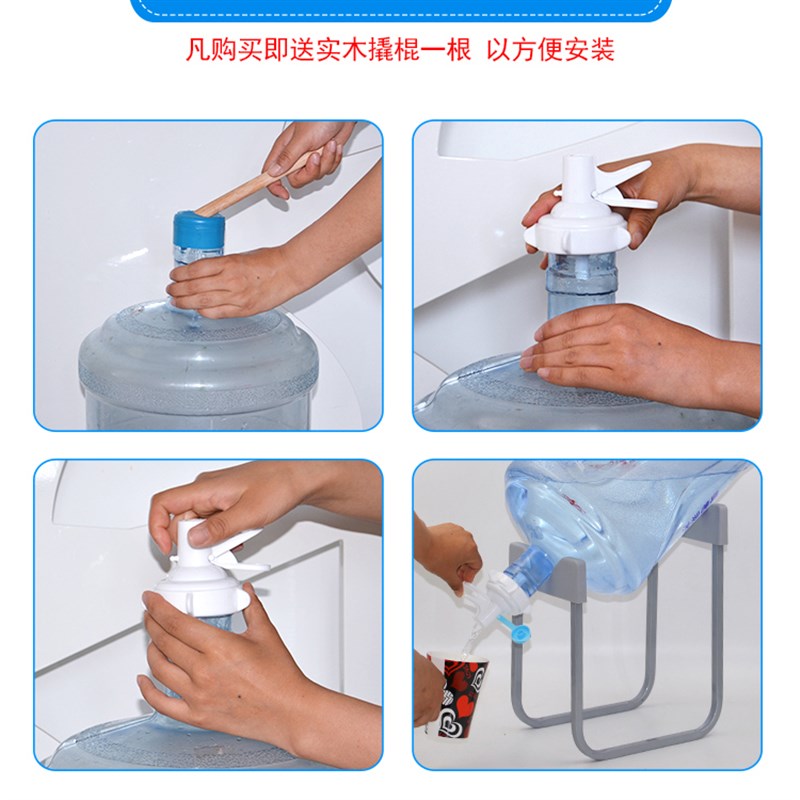 凡购买即送实木撬棍一根 以方便安装