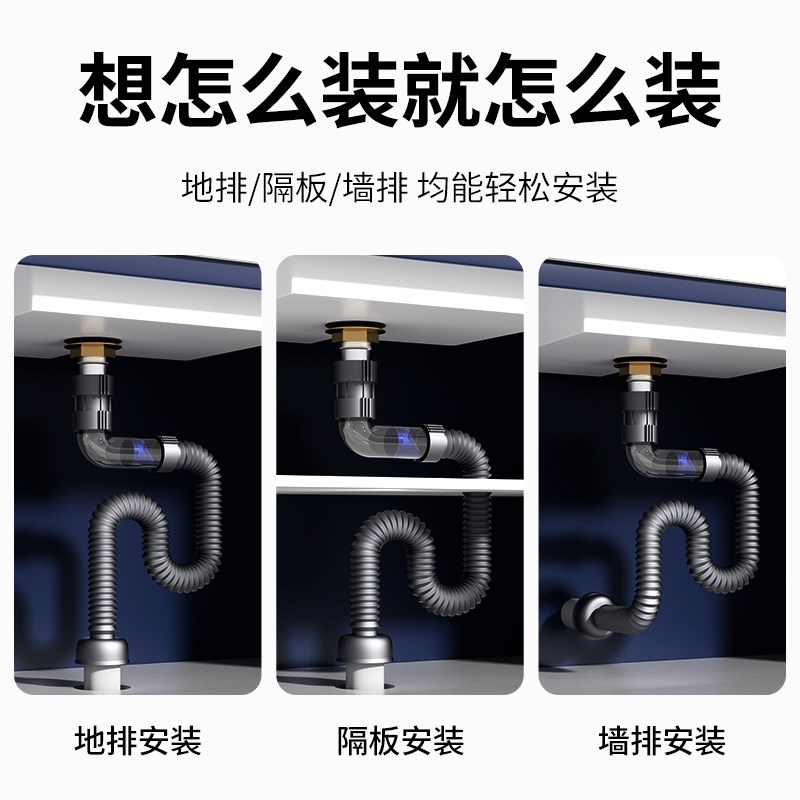 想怎么装就怎么装

地排/隔板/墙排 均能轻松安装

地排安装

隔板安装

墙排安装