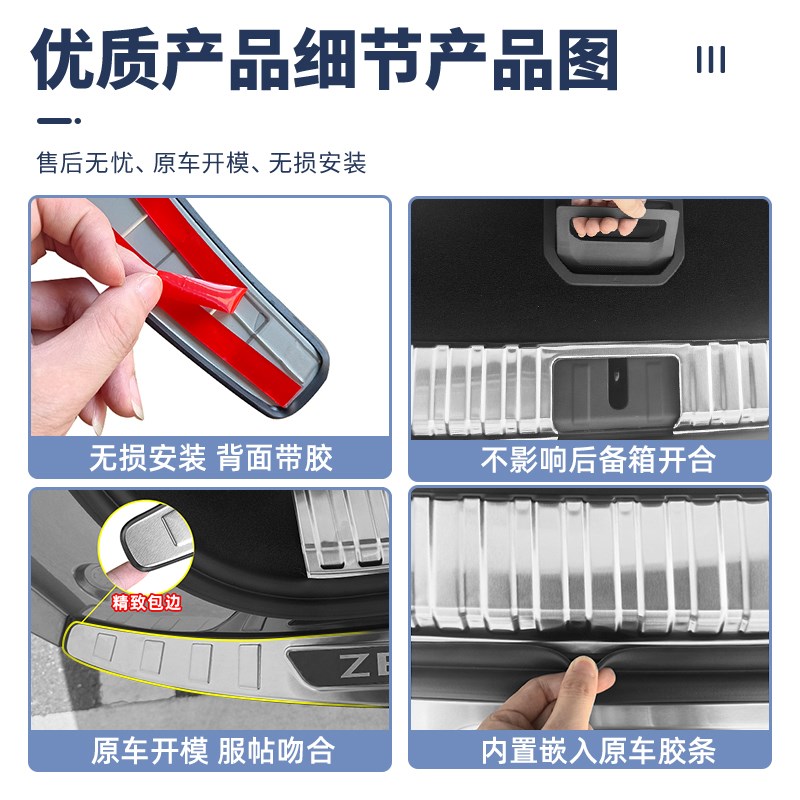 优质产品细节产品图

售后无忧、原车开模、无损安装

无损安装 背面带胶

不影响后备箱开合

精致包边

ZE

原车开模 服帖吻合

内置嵌入原车胶条