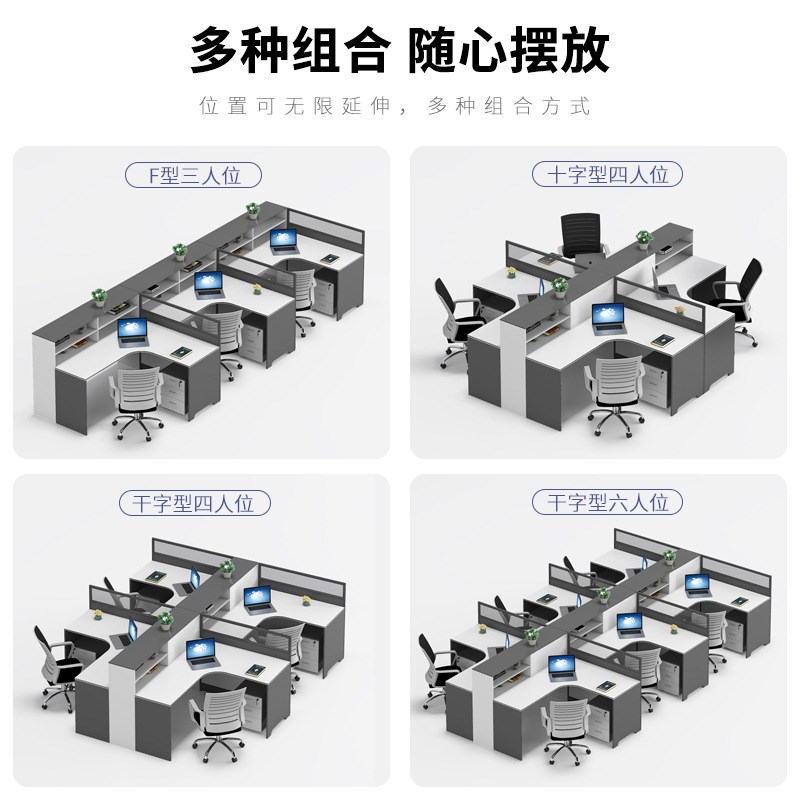 多种组合 随心摆放

位置可无限延伸，多种组合方式

F型三人位

十字型四人位

干字型四人位

干字型六人位