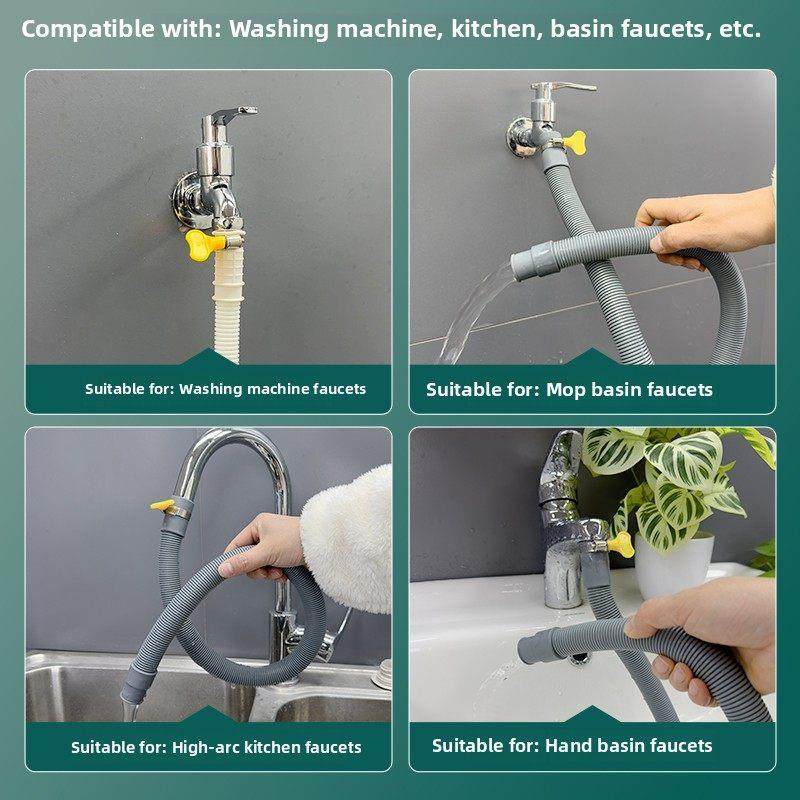 Compatible with: Washing machine, kitchen, basin faucets, etc.

Suitable for: Washing machine faucets

Suitable for: Mop basin faucets

Suitable for: High-arc kitchen faucets

Suitable for: Hand basin faucets