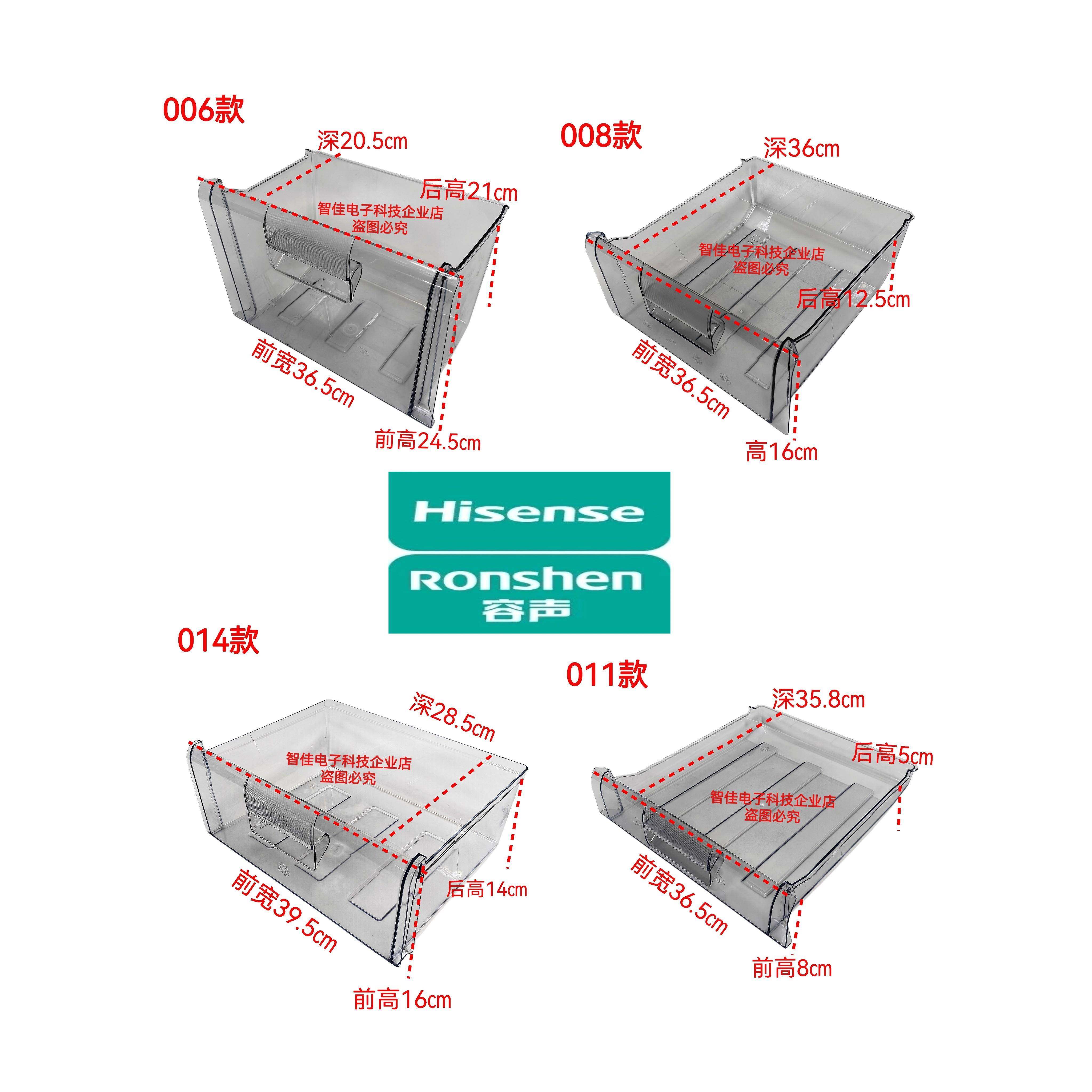 006款

深20.5cm

后高21cm

智佳电子科技企业店
盗图必究

前宽36.5cm

前高24.5cm

008款

深36cm

智佳电子科技企业店
盗图必究

后高12.5cm

前宽36.5cm

高16cm

Hisense

Ronshen
容声

014款

深28.5cm

智佳电子科技企业店
盗图必究

后高14cm

前宽39.5cm

前高16cm

011款

深35.8cm

后高5cm

智佳电子科技企业店
盗图必究

前宽36.5cm

前高8cm