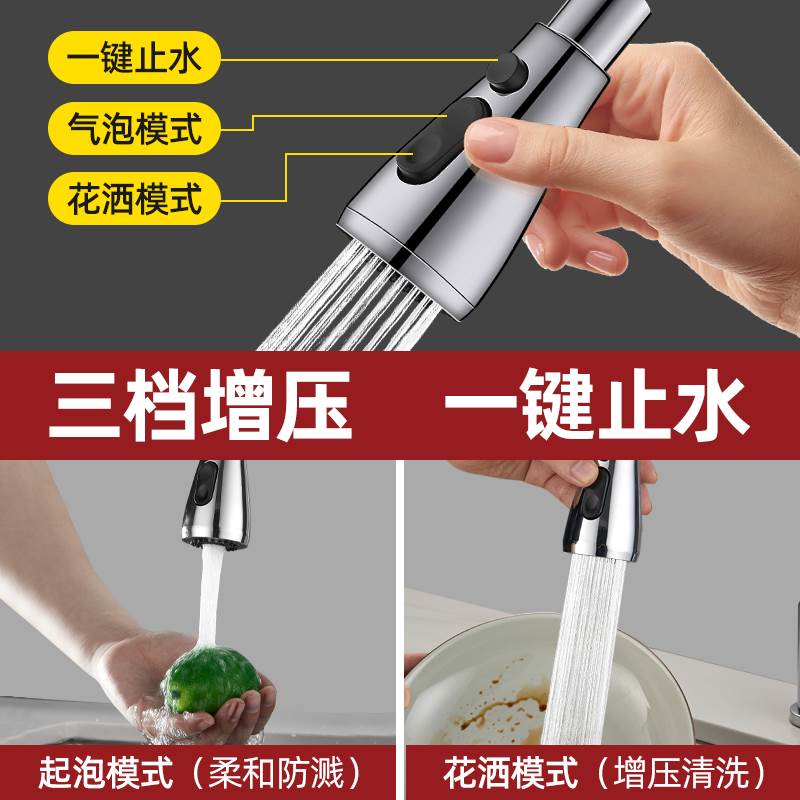 一键止水

气泡模式

花洒模式

三档增压 一键止水

起泡模式（柔和防溅）

花洒模式（增压清洗）