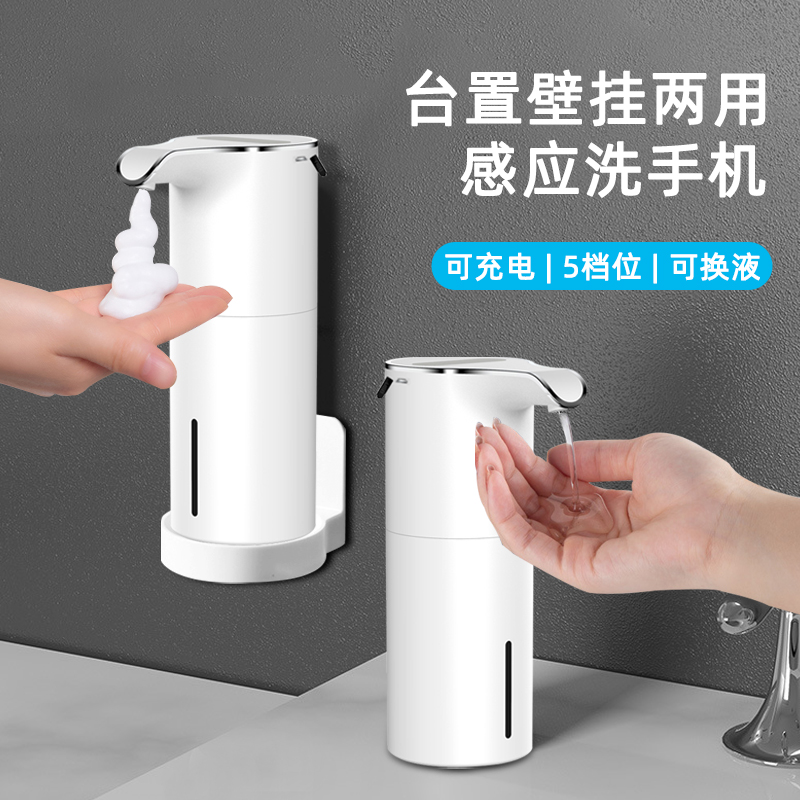 台置壁挂两用
感应洗手机

可充电 | 5档位 | 可换液