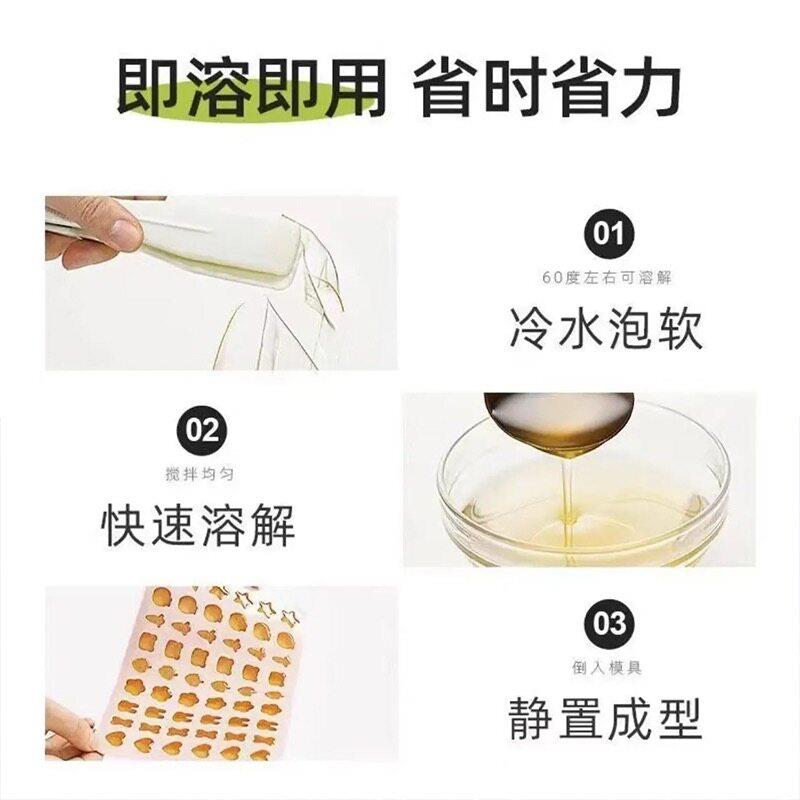 即溶即用 省时省力

01
60度左右可溶解
冷水泡软

02
搅拌均匀
快速溶解

03
倒入模具
静置成型