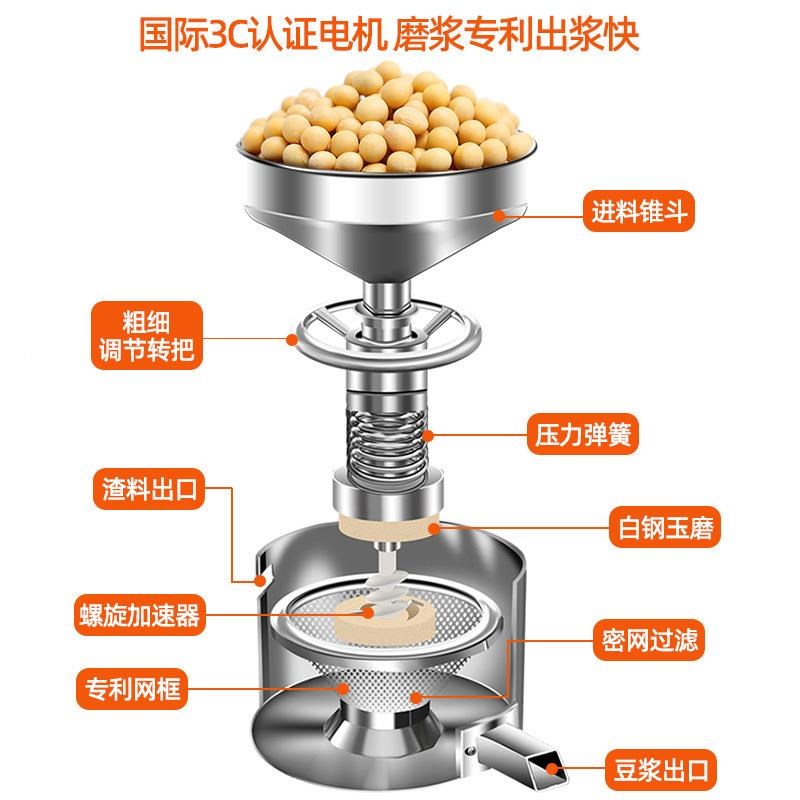 国际3C认证电机 磨浆专利出浆快

进料锥斗

粗细调节转把

压力弹簧

渣料出口

白钢玉磨

螺旋加速器

密网过滤

专利网框

豆浆出口