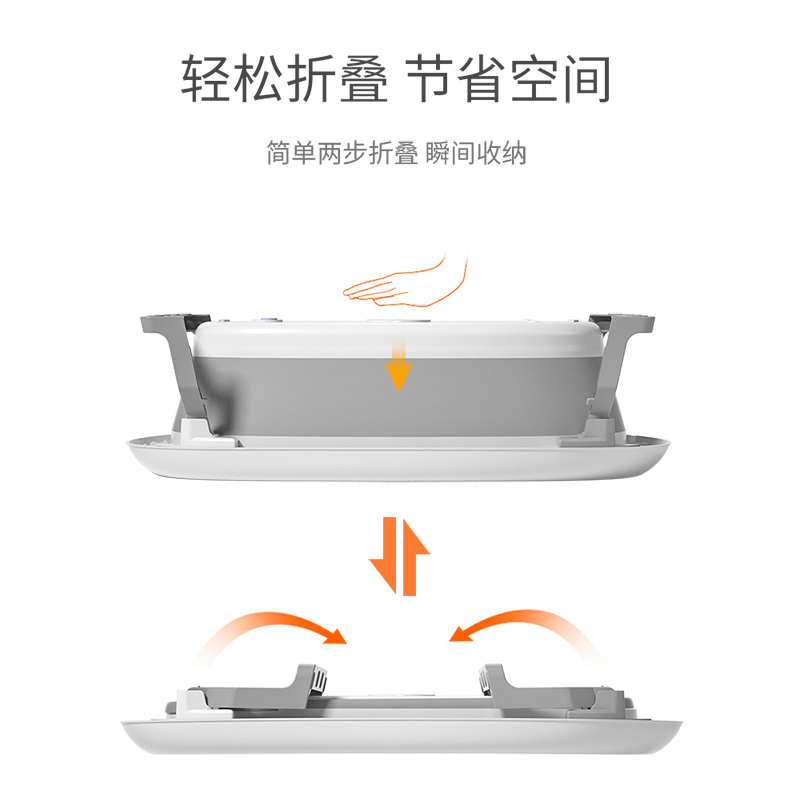 轻松折叠 节省空间

简单两步折叠 瞬间收纳