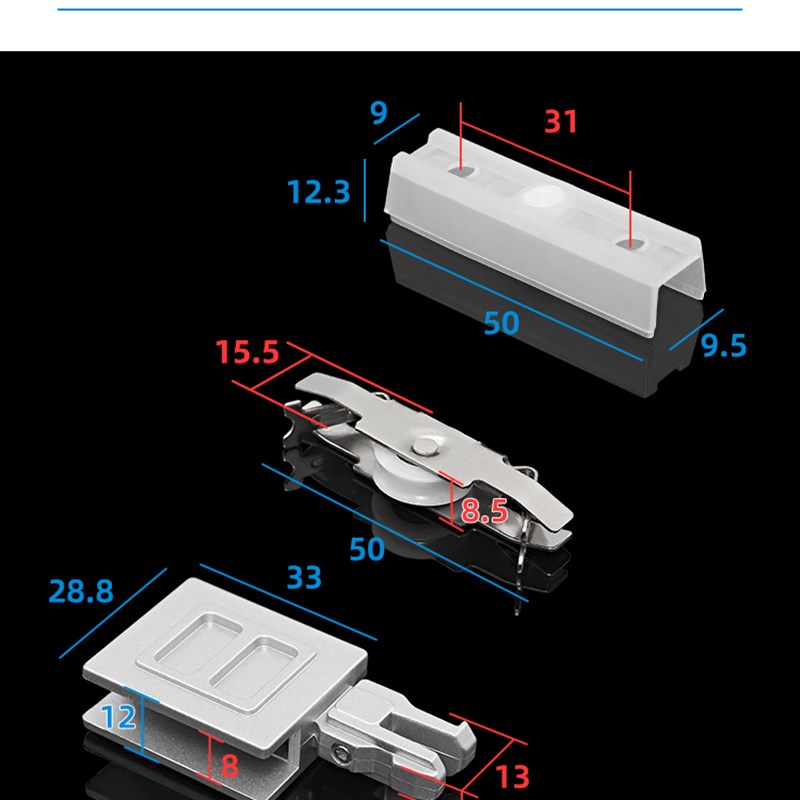 9
31
12.3
50
9.5
15.5
8.5
50
28.8
33
12
8
13