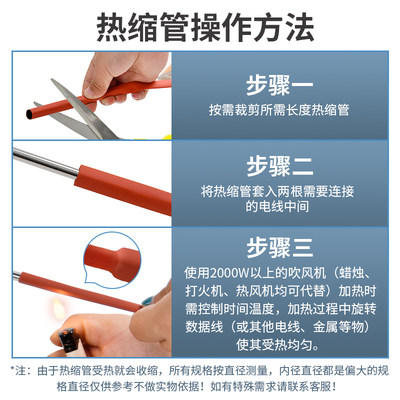 热缩管操作方法

步骤一
按需裁剪所需长度热缩管

步骤二
将热缩管套入两根需要连接的电线中间

步骤三
使用2000W以上的吹风机（蜡烛、打火机、热风机均可代替）加热时需控制时间温度，加热过程中旋转数据线（或其他电线、金属等物）使其受热均匀。

*注：由于热缩管受热就会收缩，所有规格按直径测量，内径直径都是偏大的规格直径仅供参考不做实物依据！如有特殊需求请联系客服！