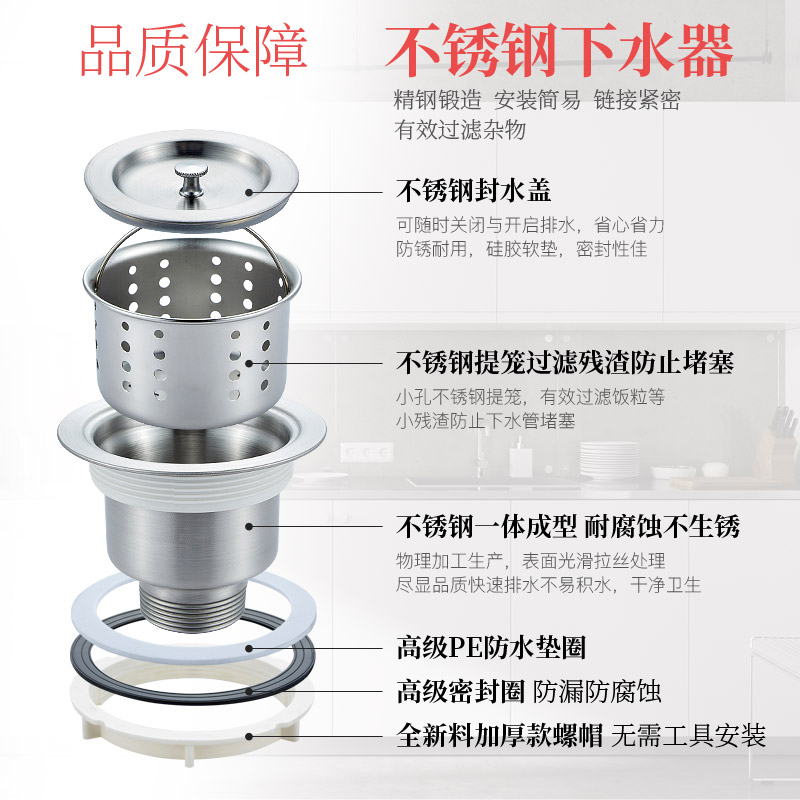 品质保障 不锈钢下水器

精钢锻造 安装简易 链接紧密
有效过滤杂物

不锈钢封水盖

可随时关闭与开启排水，省心省力
防锈耐用，硅胶软垫，密封性佳

不锈钢提笼过滤残渣防止堵塞

小孔不锈钢提笼，有效过滤饭粒等
小残渣防止下水管堵塞

不锈钢一体成型 耐腐蚀不生锈

物理加工生产，表面光滑拉丝处理
尽显品质快速排水不易积水，干净卫生

高级PE防水垫圈

高级密封圈 防漏防腐蚀

全新料加厚款螺帽 无需工具安装