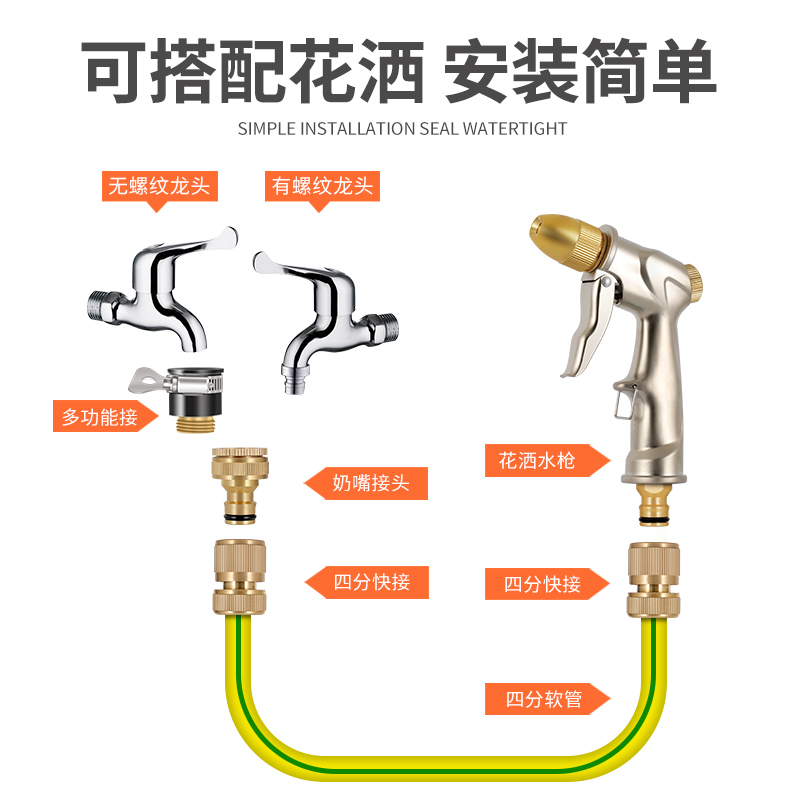 可搭配花洒 安装简单

SIMPLE INSTALLATION SEAL WATERTIGHT

无螺纹龙头

有螺纹龙头

多功能接

奶嘴接头

花洒水枪

四分快接

四分快接

四分软管