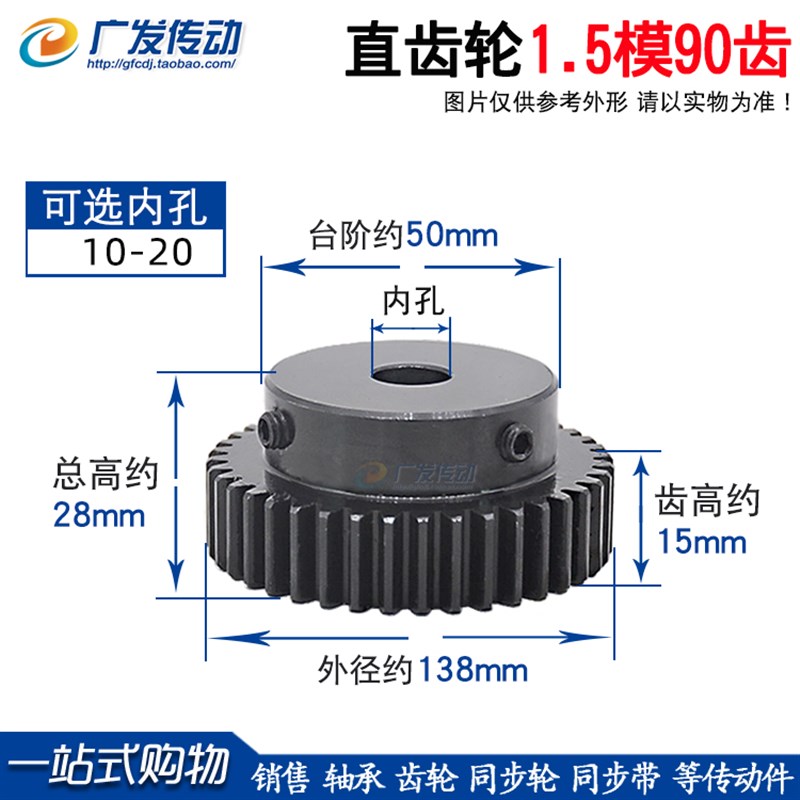 广发传动
http://gfcdj.taobao.com/

直齿轮1.5模90齿
图片仅供参考外形 请以实物为准！

可选内孔
10-20

台阶约50mm

内孔

总高约
28mm

广发传动

齿高约
15mm

外径约138mm

一站式购物 销售 轴承 齿轮 同步轮 同步带 等传动件