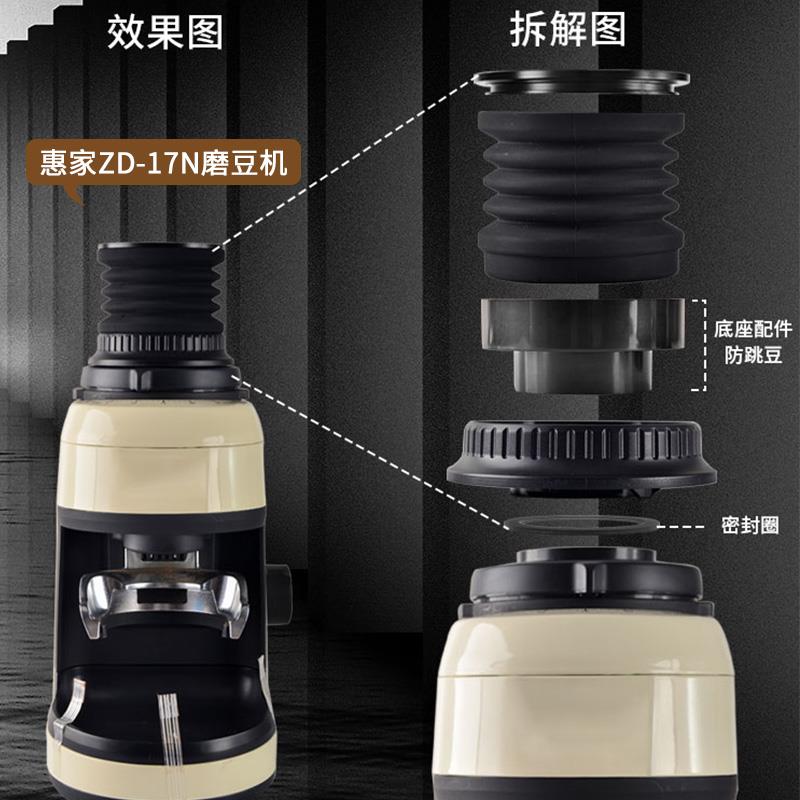 效果图

拆解图

惠家ZD-17N磨豆机

底座配件
防跳豆

密封圈