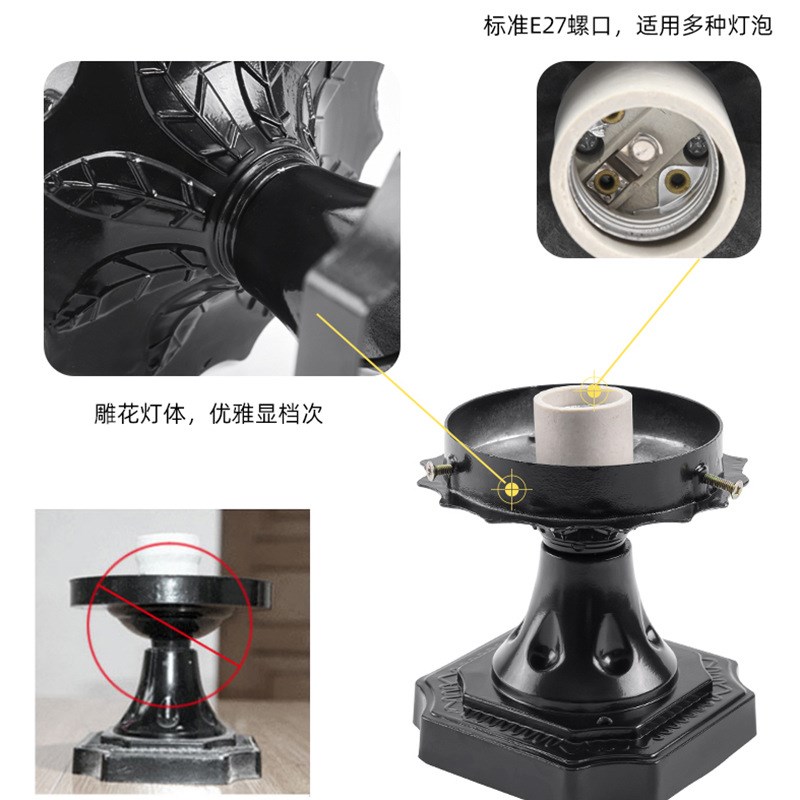 标准E27螺口，适用多种灯泡

雕花灯体，优雅显档次