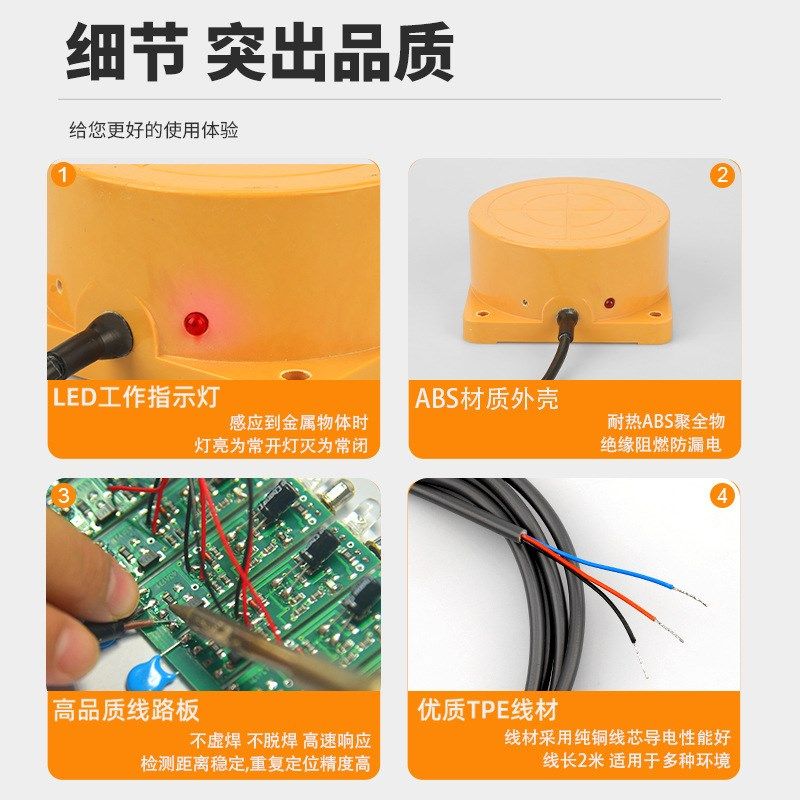 细节 突出品质

给您更好的使用体验

1

LED工作指示灯

感应到金属物体时
灯亮为常开灯灭为常闭

2

ABS材质外壳

耐热ABS聚全物
绝缘阻燃防漏电

3

高品质线路板

不虚焊 不脱焊 高速响应
检测距离稳定,重复定位精度高

4

优质TPE线材

线材采用纯铜线芯导电性能好
线长2米 适用于多种环境