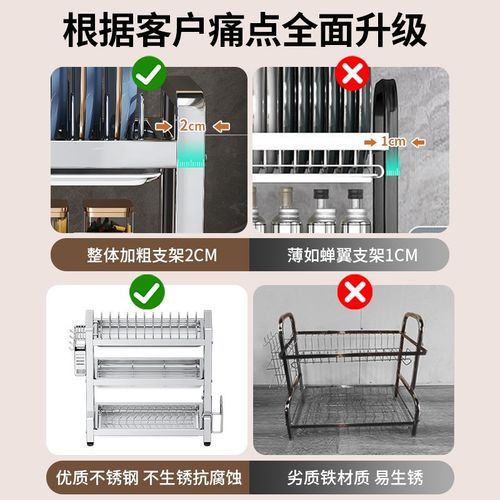 根据客户痛点全面升级

2cm

1cm

整体加粗支架2CM

薄如蝉翼支架1CM

优质不锈钢 不生锈抗腐蚀

劣质铁材质 易生锈