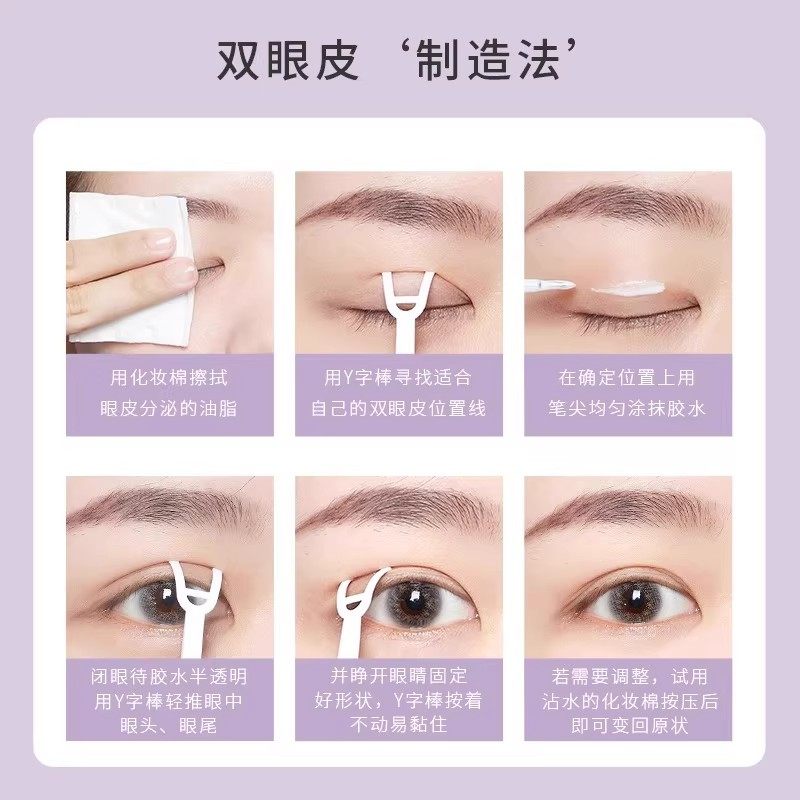 双眼皮‘制造法’

用化妆棉擦拭
眼皮分泌的油脂

用Y字棒寻找适合
自己的双眼皮位置线

在确定位置上用
笔尖均匀涂抹胶水

闭眼待胶水半透明
用Y字棒轻推眼中
眼头、眼尾

并睁开眼睛固定
好形状，Y字棒按着
不动易黏住

若需要调整，试用
沾水的化妆棉按压后
即可变回原状