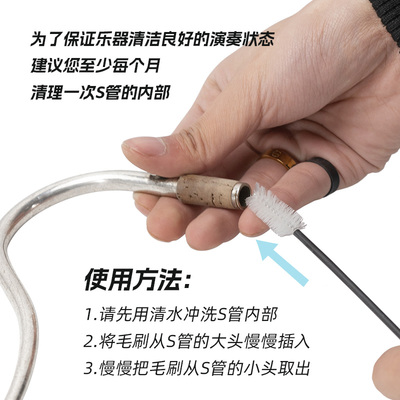 为了保证乐器清洁良好的演奏状态
建议您至少每个月
清理一次S管的内部

使用方法:
1.请先用清水冲洗S管内部
2.将毛刷从S管的大头慢慢插入
3.慢慢把毛刷从S管的小头取出