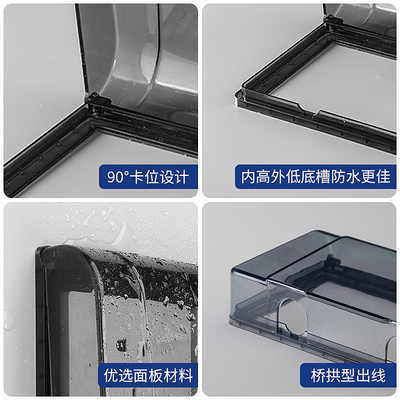 90°卡位设计

内高外低底槽防水更佳

优选面板材料

桥拱型出线