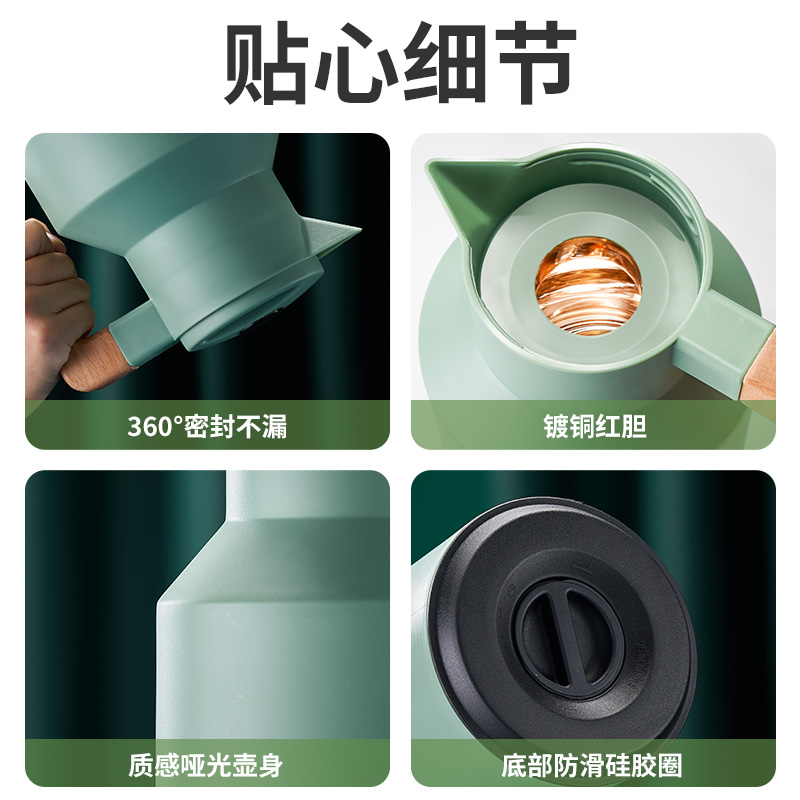 贴心细节

360°密封不漏

镀铜红胆

质感哑光壶身

底部防滑硅胶圈